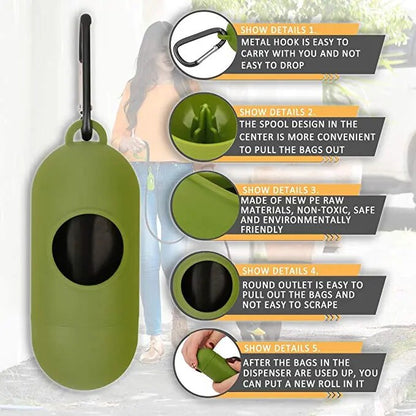 SHOW DETAILS 1.
METAL HOOK IS EASY TO CARRY WITH YOU AND NOT EASY TO DROP

SHOW DETAILS 2.
THE SPOOL DESIGN IN THE CENTER IS MORE CONVENIENT TO PULL THE BAGS OUT

SHOW DETAILS 3.
MADE OF NEW PE RAW MATERIALS, NON-TOXIC, SAFE AND ENVIRONMENTALLY FRIENDLY

SHOW DETAILS 4.
ROUND OUTLET IS EASY TO PULL OUT THE BAGS AND NOT EASY TO SCRAPE

SHOW DETAILS 5.
AFTER THE BAGS IN THE DISPENSER ARE USED UP, YOU CAN PUT A NEW ROLL IN IT