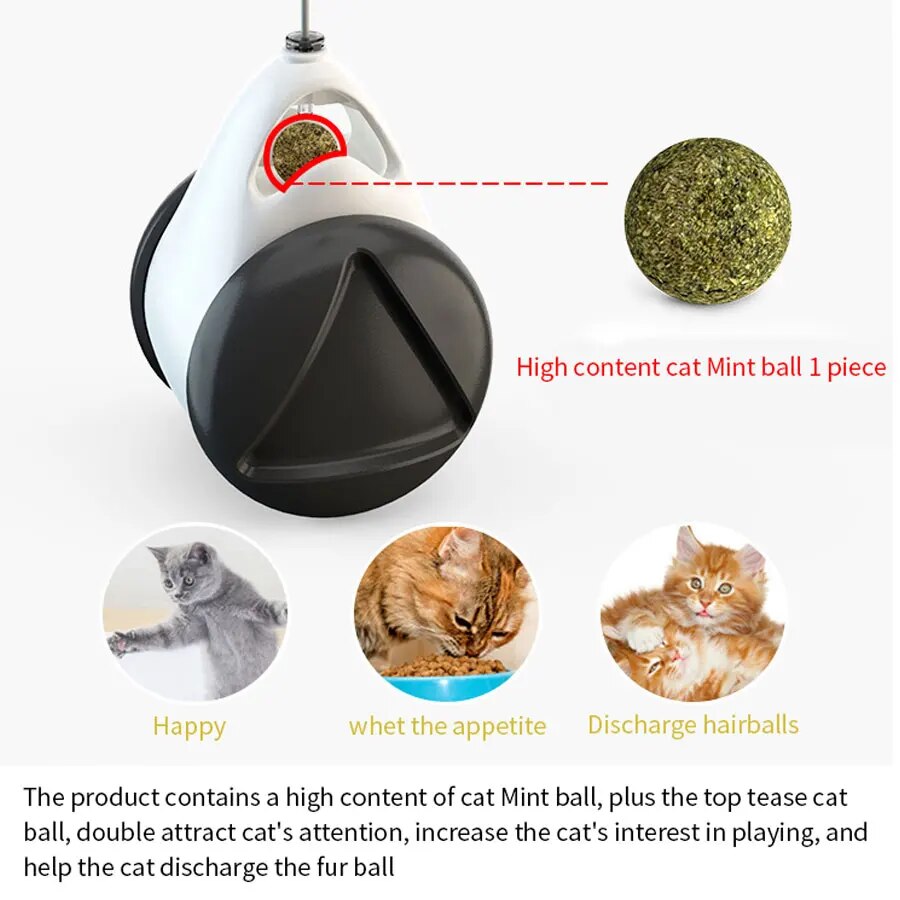 High content cat Mint ball 1 piece

Happy

whet the appetite

Discharge hairballs

The product contains a high content of cat Mint ball, plus the top tease cat ball, double attract cat's attention, increase the cat's interest in playing, and help the cat discharge the fur ball