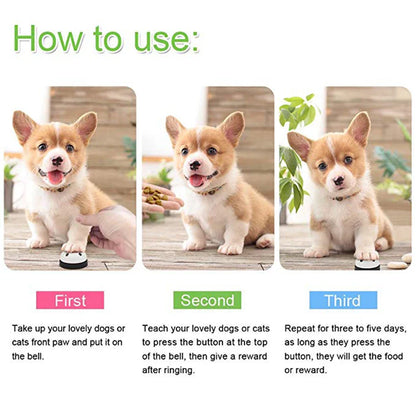 How to use:

First

Take up your lovely dogs or cats front paw and put it on the bell.

Second

Teach your lovely dogs or cats to press the button at the top of the bell, then give a reward after ringing.

Third

Repeat for three to five days, as long as they press the button, they will get the food or reward.