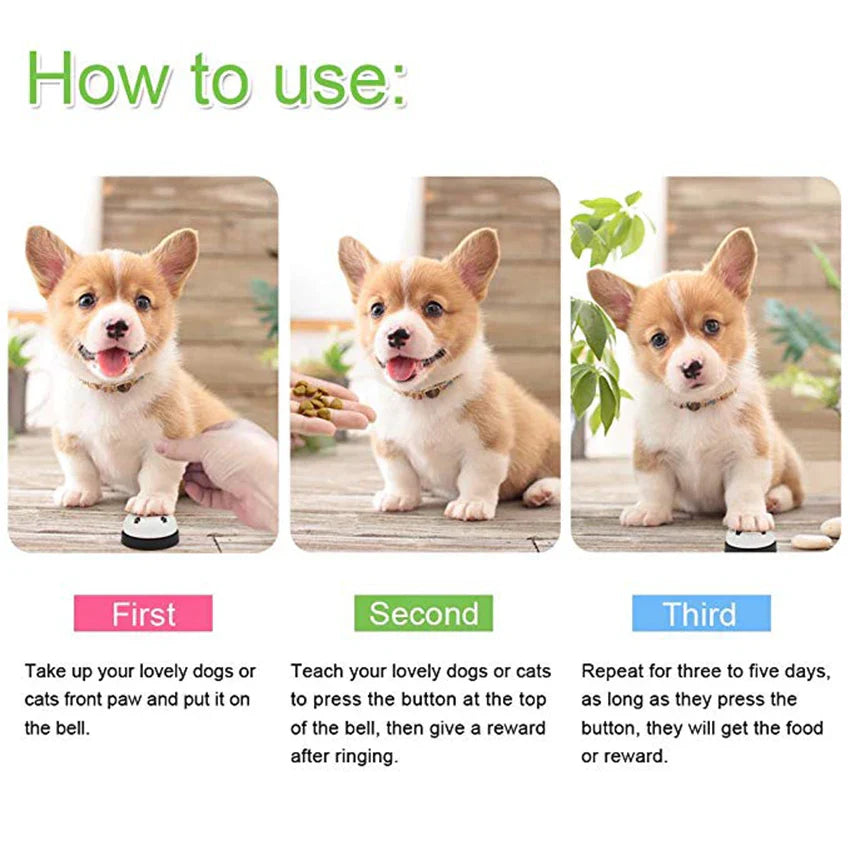 How to use:

First

Take up your lovely dogs or cats front paw and put it on the bell.

Second

Teach your lovely dogs or cats to press the button at the top of the bell, then give a reward after ringing.

Third

Repeat for three to five days, as long as they press the button, they will get the food or reward.