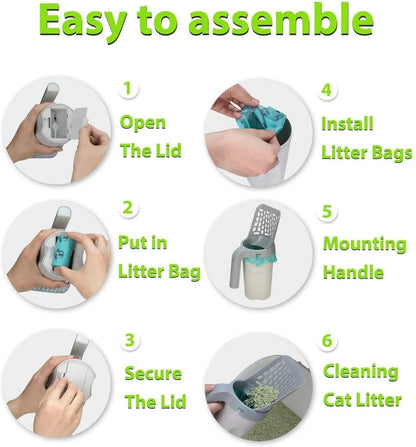 Easy to assemble

1
Open
The Lid

2
Put in
Litter Bag

3
Secure
The Lid

4
Install
Litter Bags

5
Mounting
Handle

6
Cleaning
Cat Litter