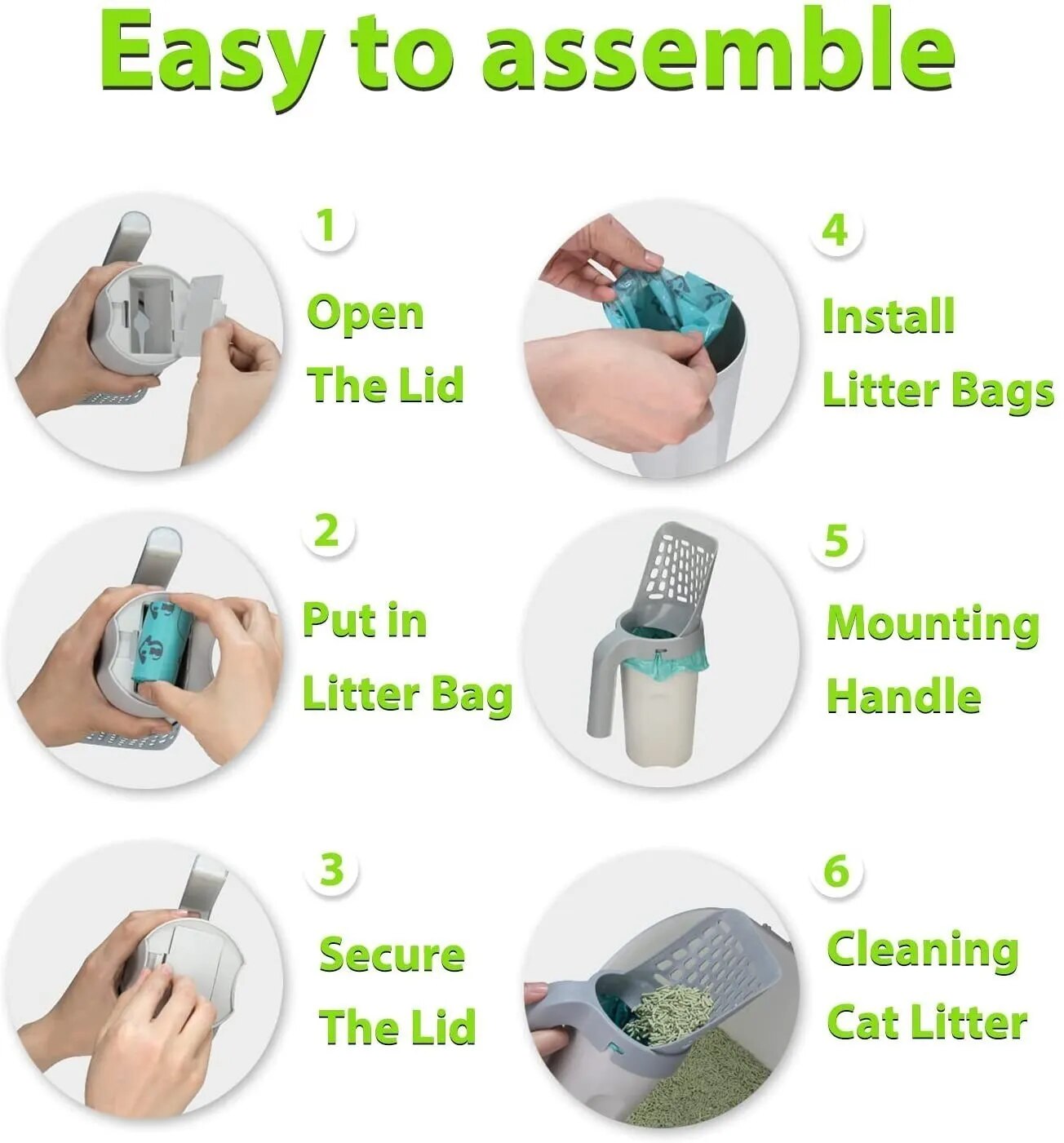 Easy to assemble

1

Open The Lid

2

Put in Litter Bag

3

Secure The Lid

4

Install Litter Bags

5

Mounting Handle

6

Cleaning Cat Litter