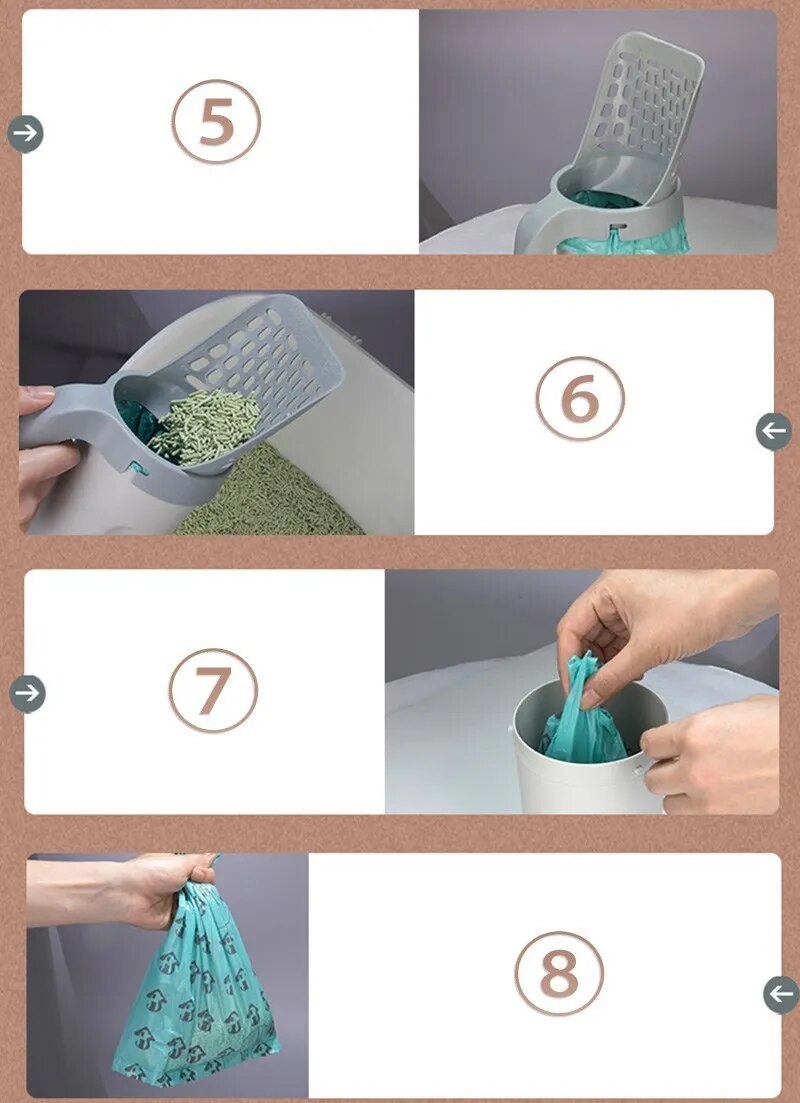 5

6

7

8