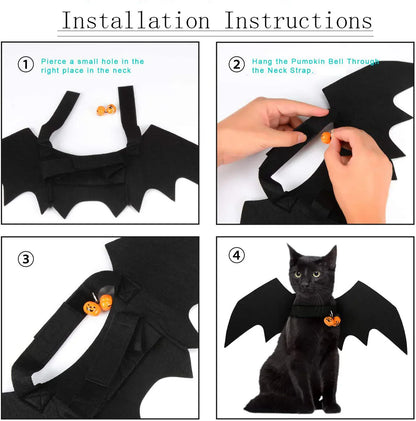 Installation Instructions

1 Pierce a small hole in the right place in the neck

2 Hang the Pumpkin Bell Through the Neck Strap.

3

4