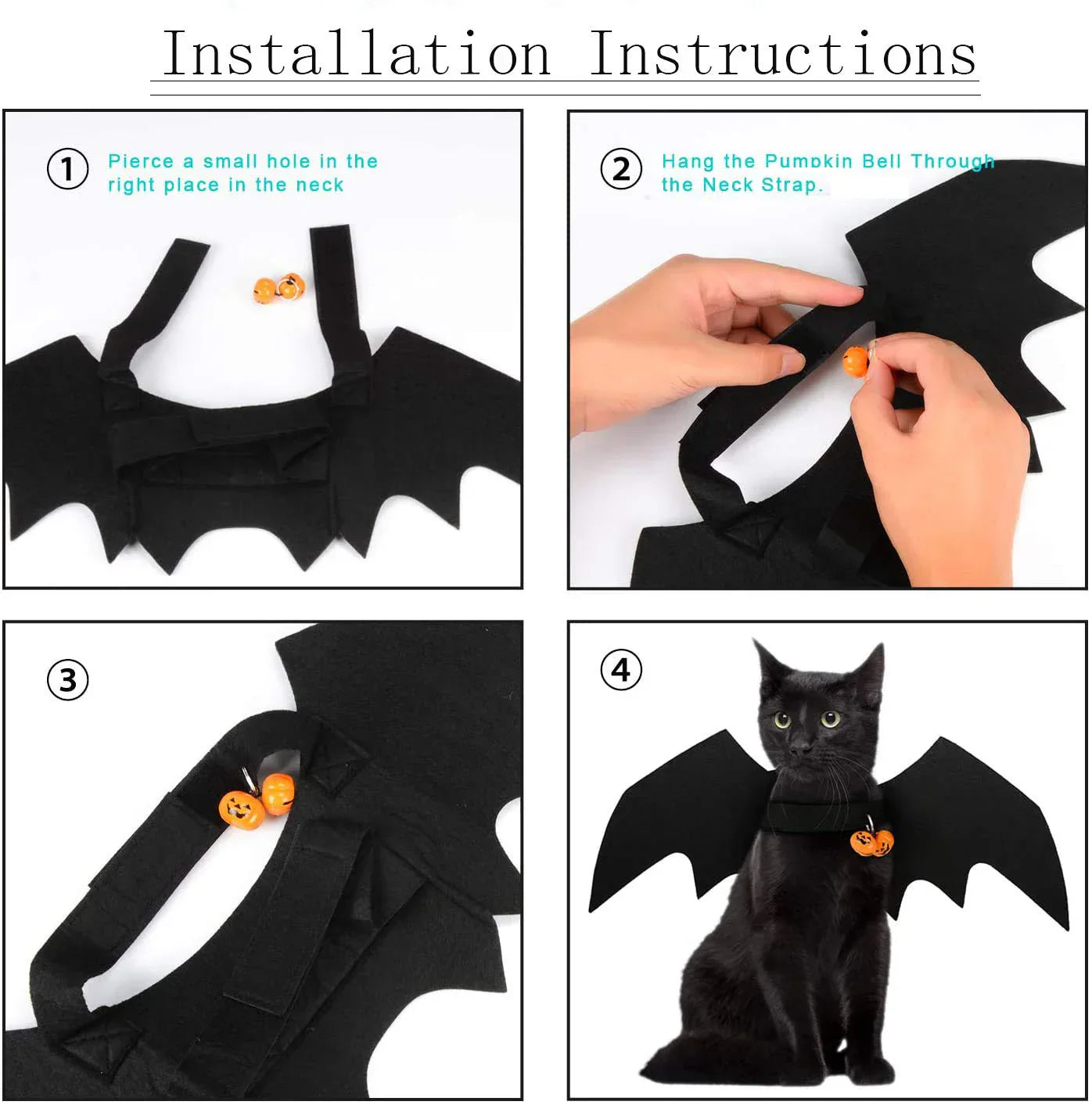 Installation Instructions

① Pierce a small hole in the right place in the neck

② Hang the Pumpkin Bell Through the Neck Strap.

③

④