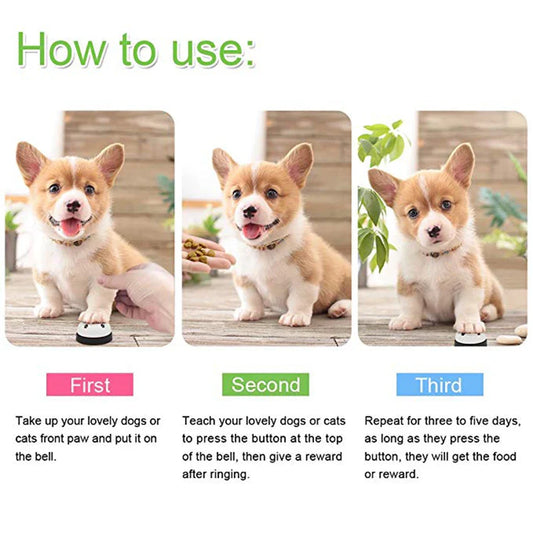 How to use:

First

Take up your lovely dogs or cats front paw and put it on the bell.

Second

Teach your lovely dogs or cats to press the button at the top of the bell, then give a reward after ringing.

Third

Repeat for three to five days, as long as they press the button, they will get the food or reward.